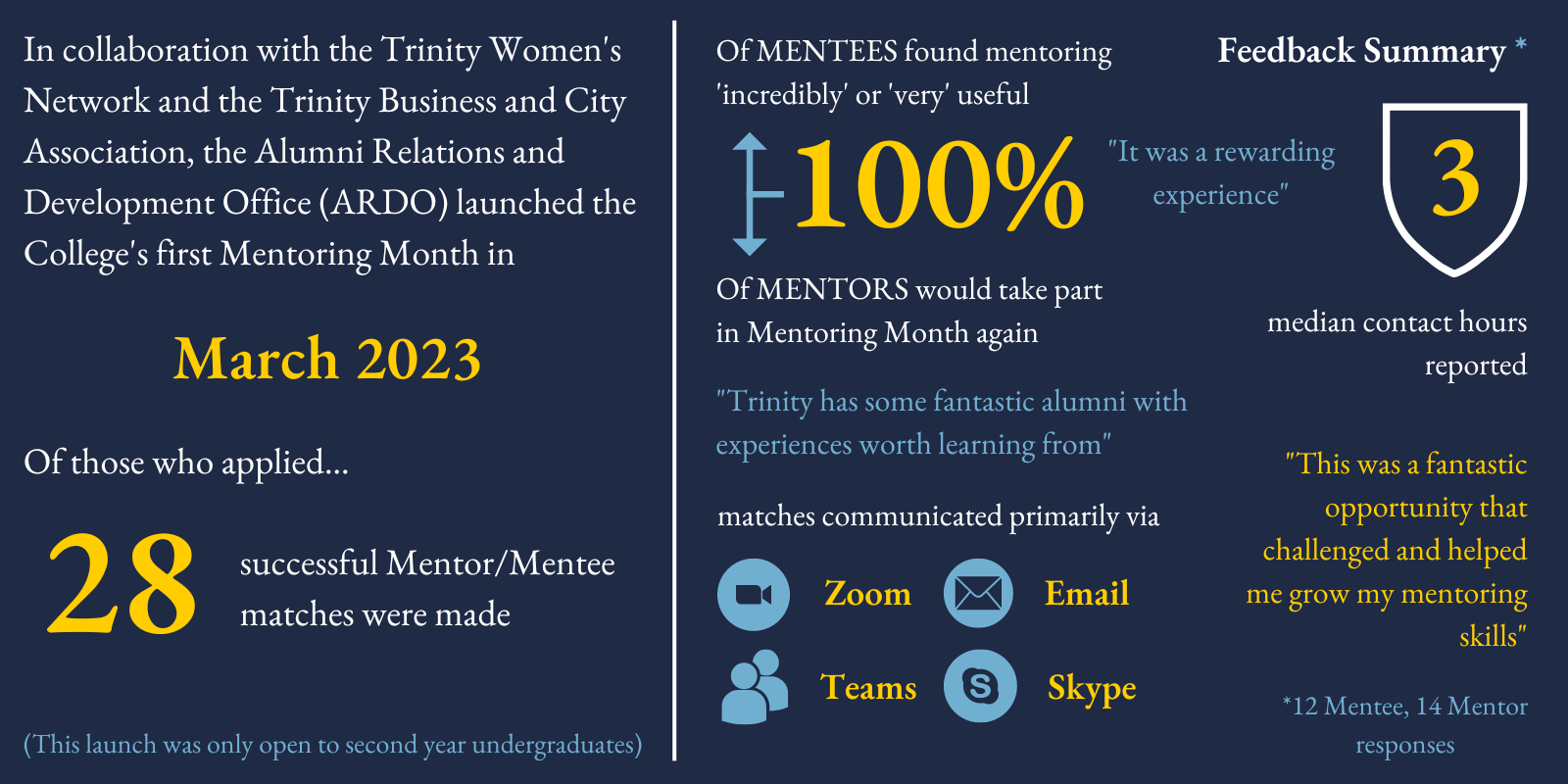 In collaboration with the Trinity Women's Network and the Trinity Business and City Association, the Alumni Relations and Development Office (ARDO) launched the College's first Mentoring Month in

March 2023

Of those who applied...

28 successful Mentor/Mentee matches were made

(This launch was only open to second year undergraduates)

Of MENTEES found mentoring 'incredibly' or 'very' useful

100%

Of MENTORS would take part in Mentoring Month again

"It was a rewarding experience"

"Trinity has some fantastic alumni with experiences worth learning from"

matches communicated primarily via

Zoom

Email

Teams

Skype

Feedback Summary *

3

median contact hours reported

"This was a fantastic opportunity that challenged and helped me grow my mentoring skills"

*12 Mentee, 14 Mentor responses